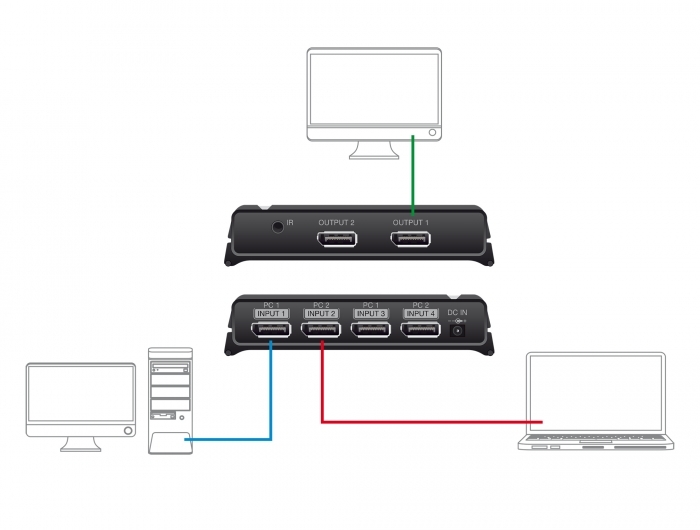 IR
OUTPUT 2
OUTPUT 1

PC 1
INPUT 1
PC 2
INPUT 2
PC 1
INPUT 3
PC 2
INPUT 4
DC IN